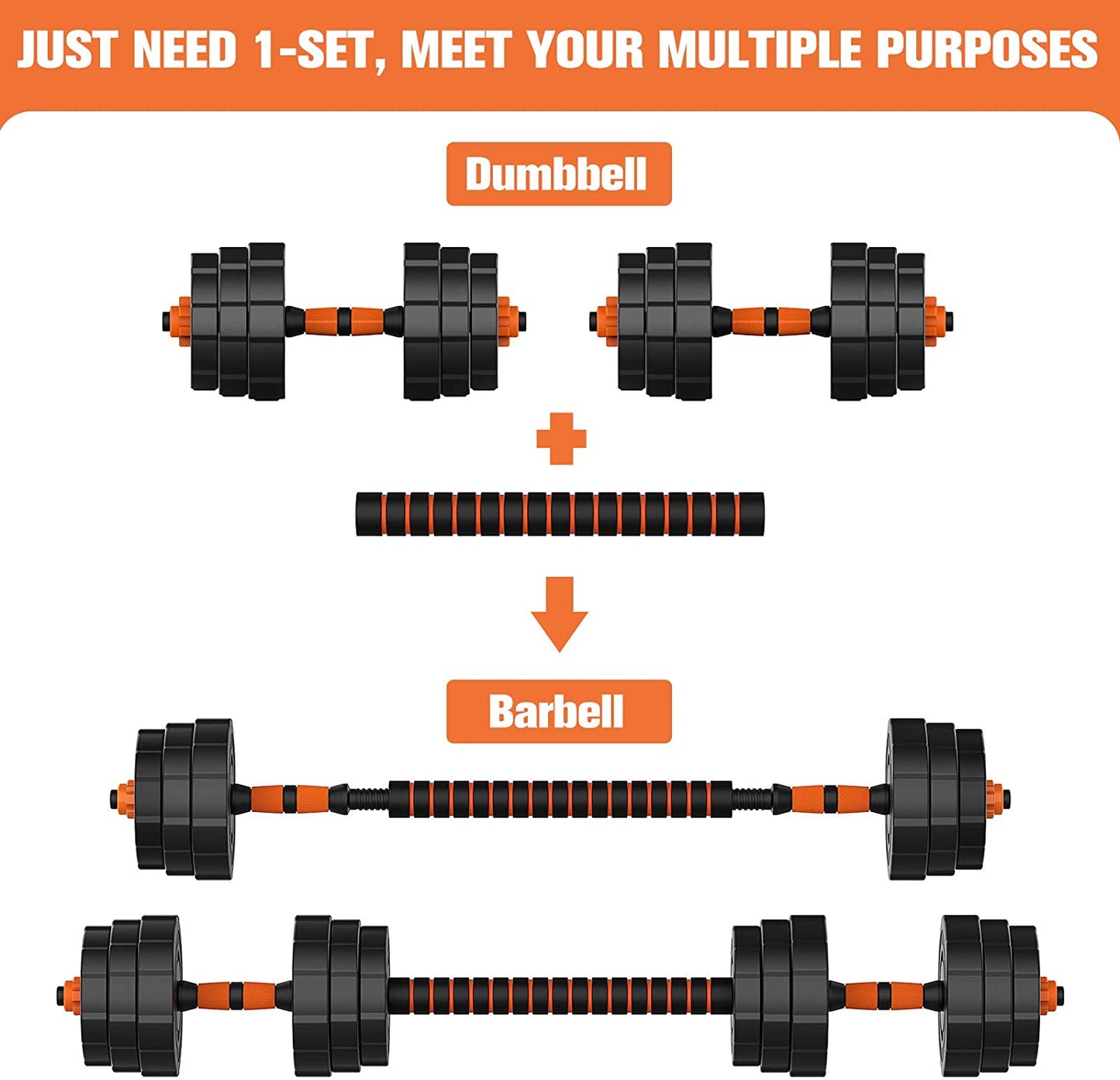 JUST NEED 1-SET, MEET YOUR MULTIPLE PURPOSES

Dumbbell

Barbell