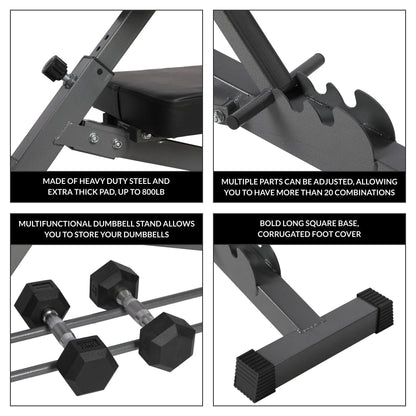 MADE OF HEAVY DUTY STEEL AND EXTRA THICK PAD, UP TO 800LB

MULTIPLE PARTS CAN BE ADJUSTED, ALLOWING YOU TO HAVE MORE THAN 20 COMBINATIONS

MULTIFUNCTIONAL DUMBBELL STAND ALLOWS YOU TO STORE YOUR DUMBBELLS

BOLD LONG SQUARE BASE, CORRUGATED FOOT COVER