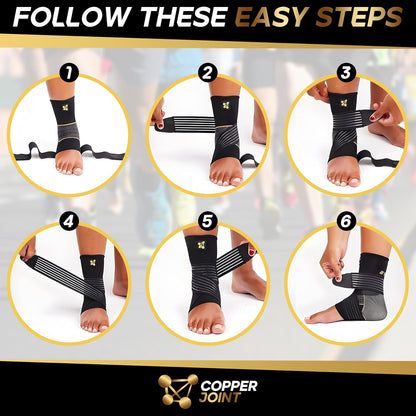 FOLLOW THESE EASY STEPS

1

2

3

4

5

6

COPPER JOINT