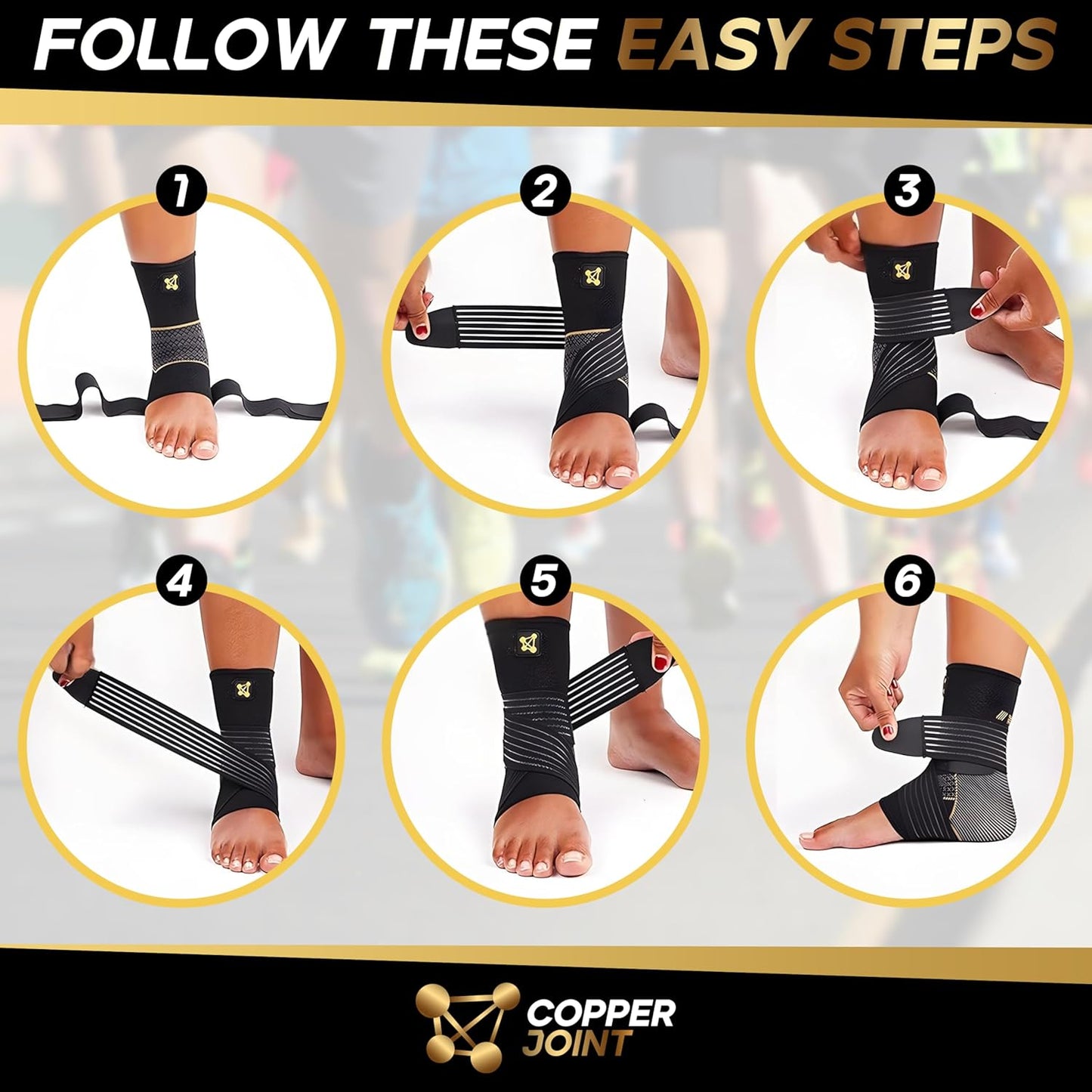 FOLLOW THESE EASY STEPS

1

2

3

4

5

6

COPPER JOINT